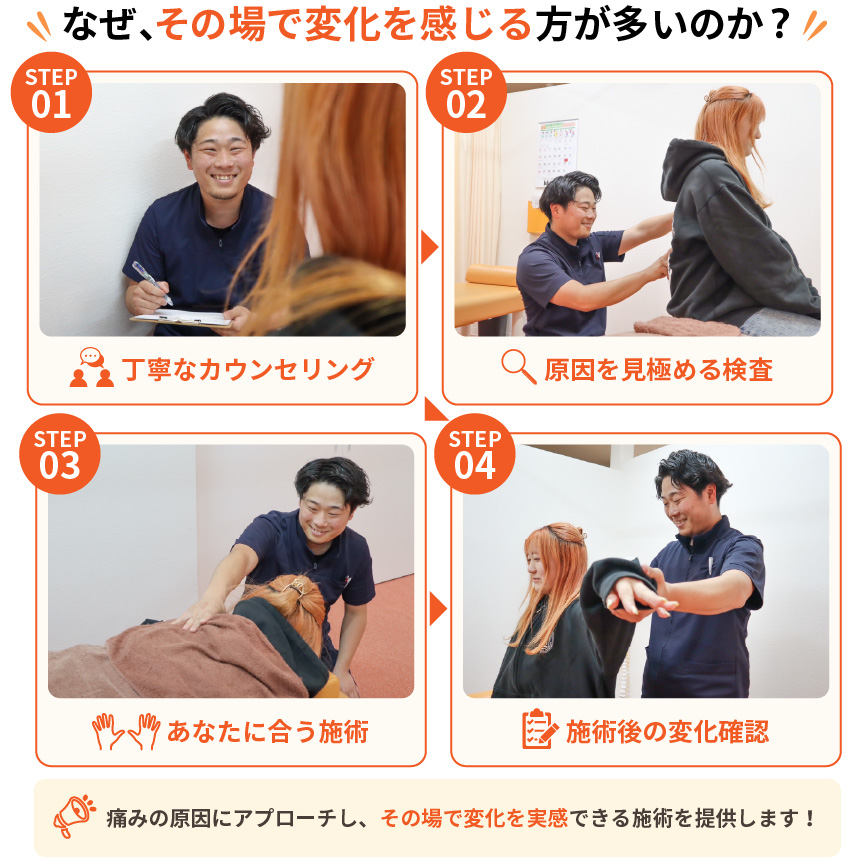 なぜ、その場で変化を感じる方が多いのか？

STEP 01

丁寧なカウンセリング

STEP 02

原因を見極める検査

STEP 03

あなたに合う施術

STEP 04

施術後の変化確認

痛みの原因にアプローチし、その場で変化を実感できる施術を提供します！