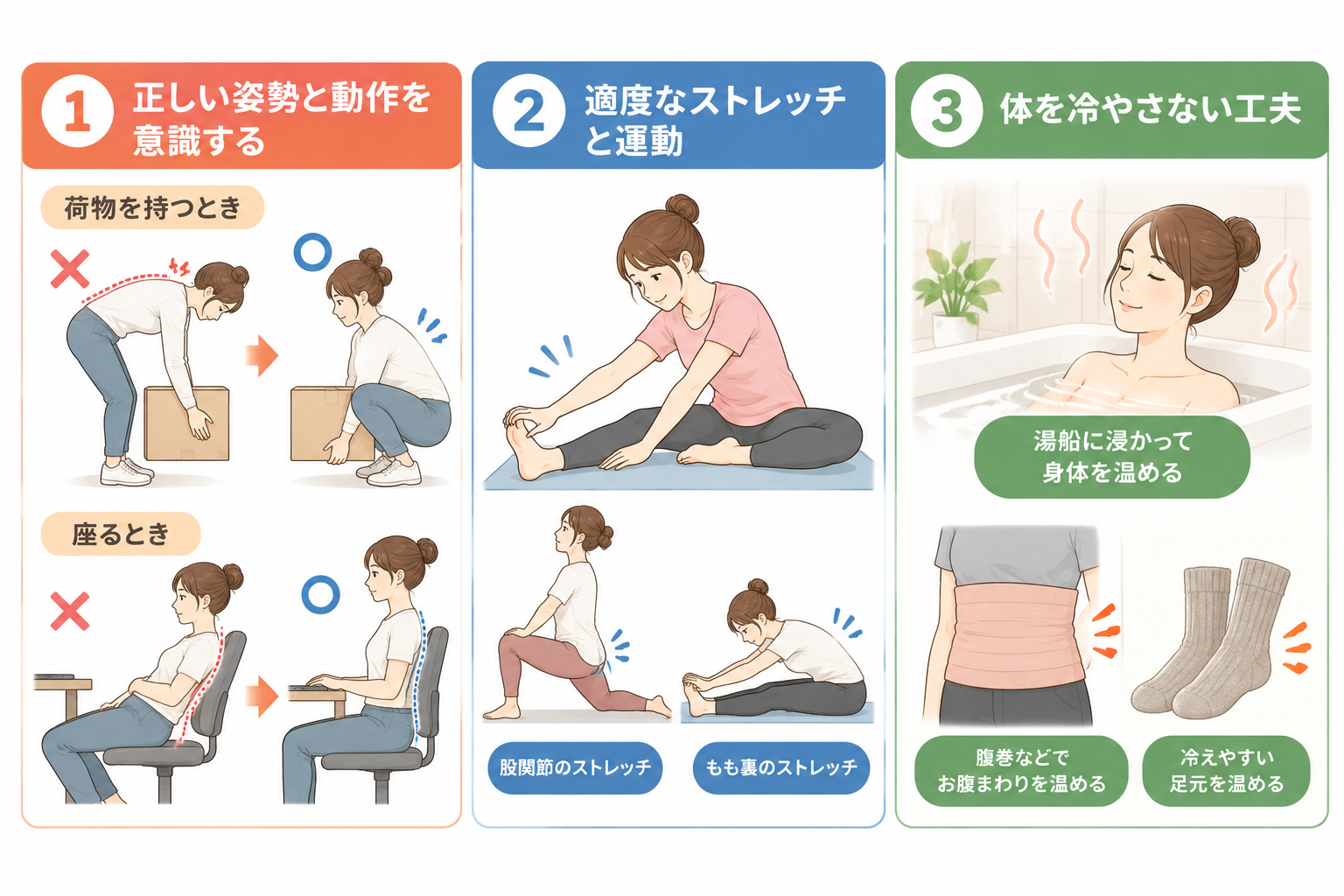 1 正しい姿勢と動作を意識する

荷物を持つとき

×

○

座るとき

×

○

2 適度なストレッチと運動

股関節のストレッチ

もも裏のストレッチ

3 体を冷やさない工夫

湯船に浸かって身体を温める

腹巻などでお腹まわりを温める

冷えやすい足元を温める